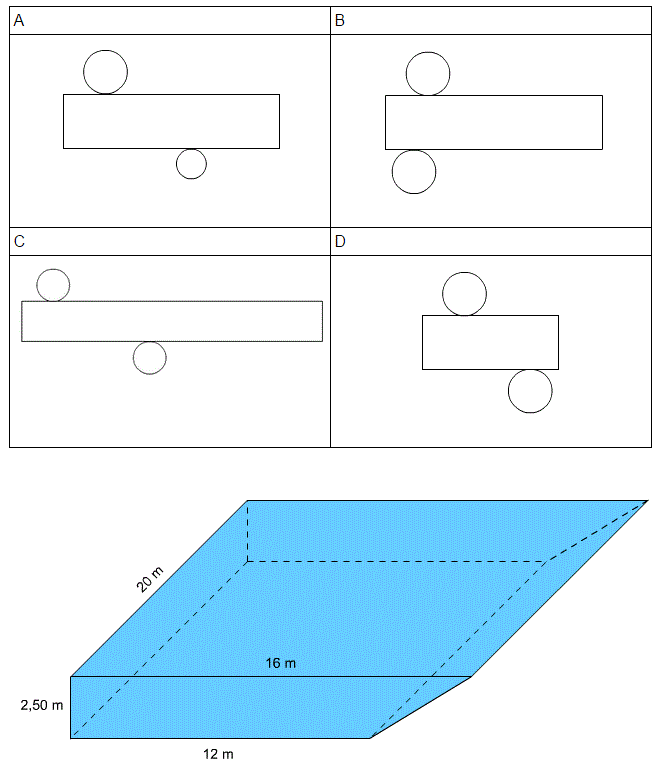 A

B

C

D

20 m

16 m

2,50 m

12 m