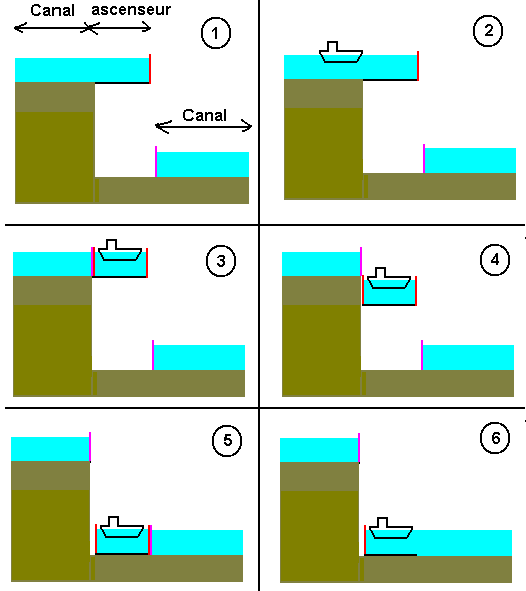 Canal ascenseur

1

Canal

2

3

4

5

6