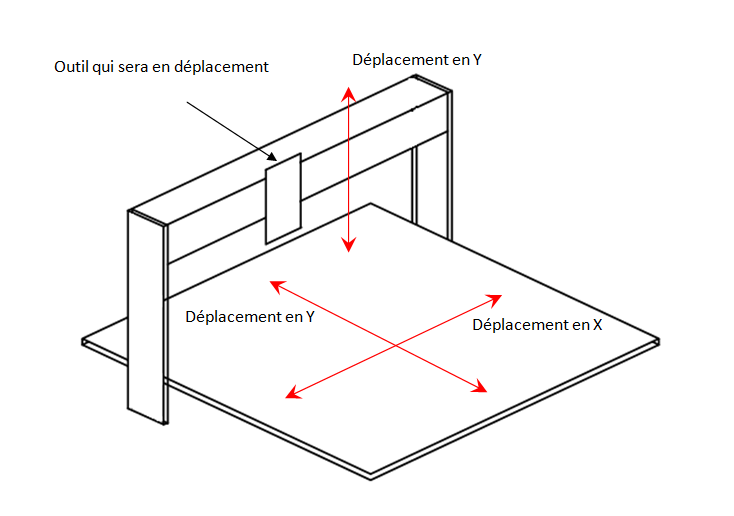 Outil qui sera en déplacement

Déplacement en Y

Déplacement en Y

Déplacement en X