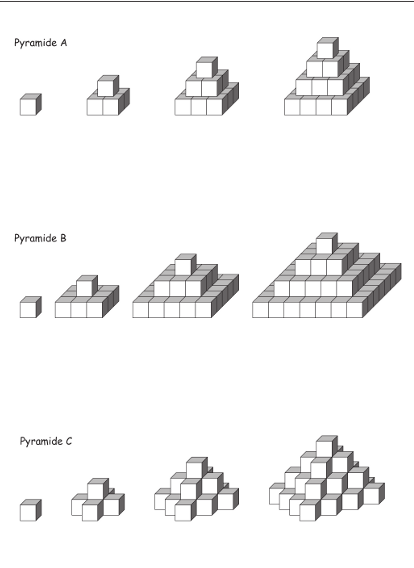 Pyramide A

Pyramide B

Pyramide C